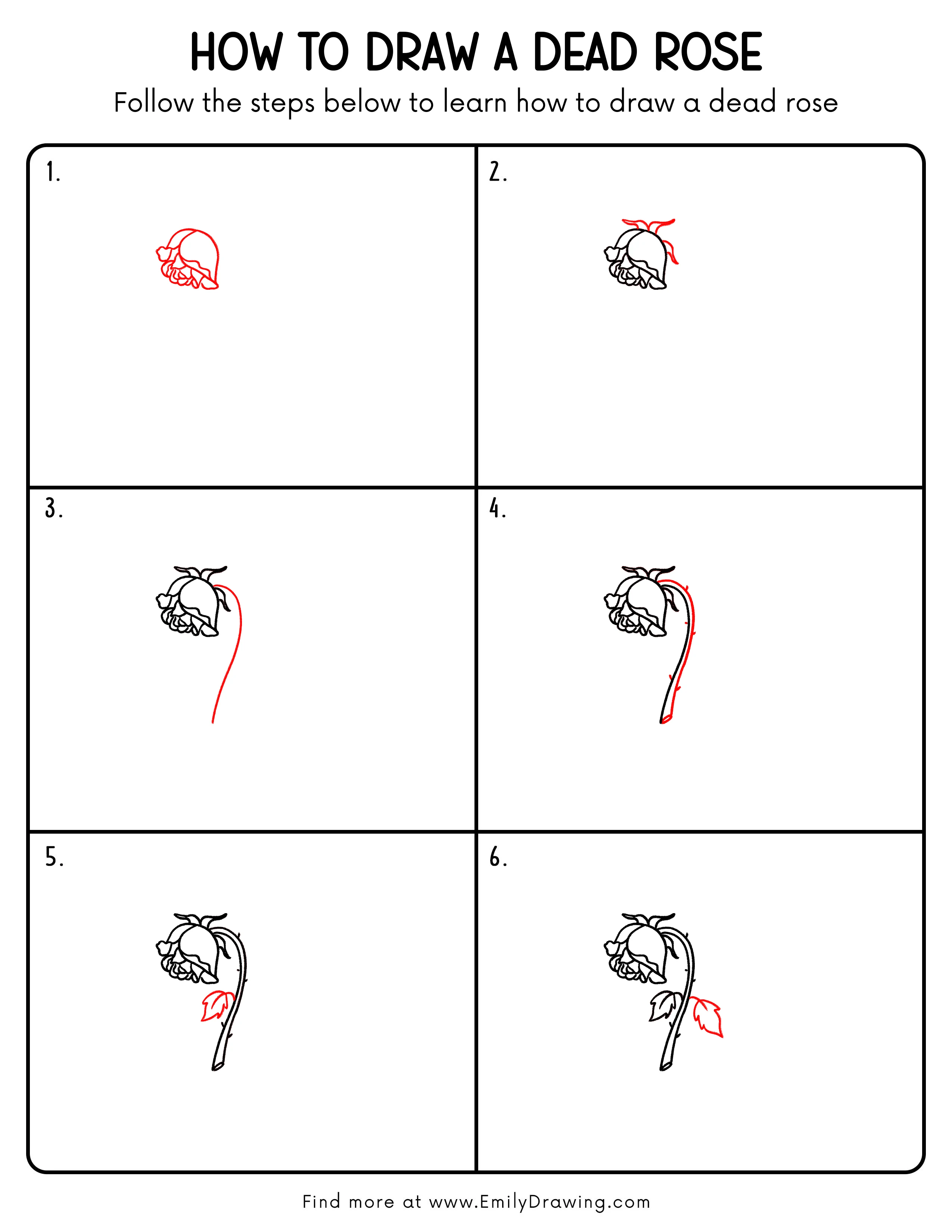 HOW TO DRAW A DEAD ROSE

Follow the steps below to learn how to draw a dead rose

1.

2.

3.

4.

5.

6.

Find more at www.EmilyDrawing.com